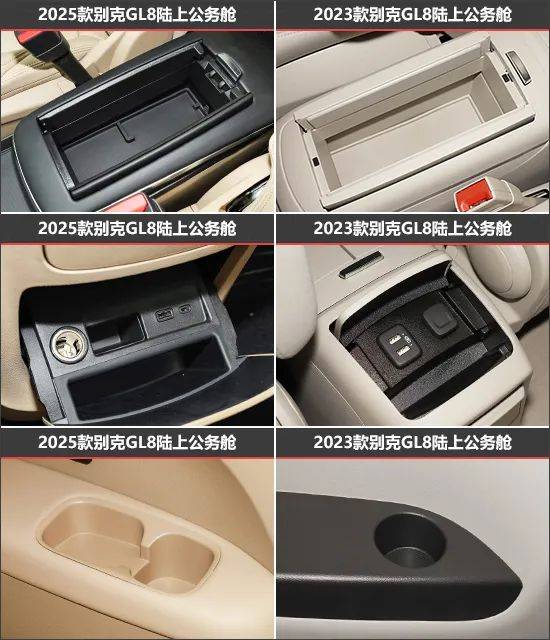 2025款别克GL8陆上公务舱

2023款别克GL8陆上公务舱

2025款别克GL8陆上公务舱

2023款别克GL8陆上公务舱

2025款别克GL8陆上公务舱

2023款别克GL8陆上公务舱